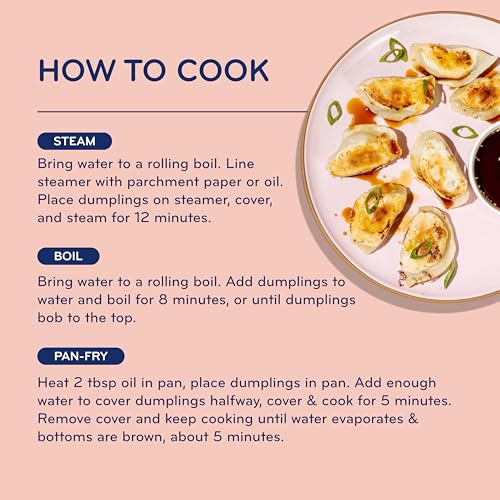 HOW TO COOK

STEAM

Bring water to a rolling boil. Line steamer with parchment paper or oil. Place dumplings on steamer, cover, and steam for 12 minutes.

BOIL

Bring water to a rolling boil. Add dumplings to water and boil for 8 minutes, or until dumplings bob to the top.

PAN-FRY

Heat 2 tbsp oil in pan, place dumplings in pan. Add enough water to cover dumplings halfway, cover & cook for 5 minutes. Remove cover and keep cooking until water evaporates & bottoms are brown, about 5 minutes.